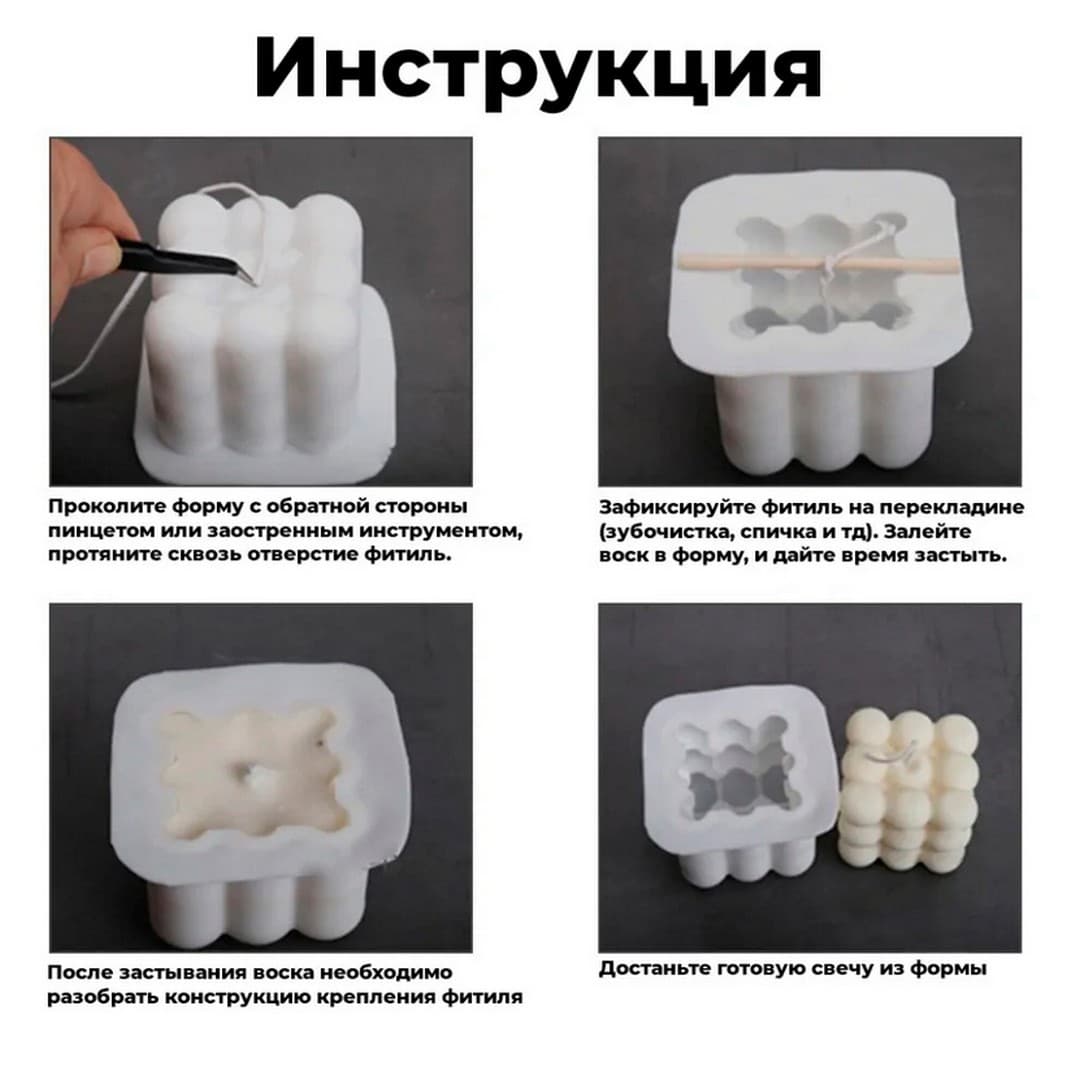 Инструкция

Проколите форму с обратной стороны пинцетом или заостренным инструментом, протяните сквозь отверстие фитиль.

Зафиксируйте фитиль на перекладине (зубочистка, спичка и тд). Залейте воск в форму, и дайте время застыть.

После застывания воска необходимо разобрать конструкцию крепления фитиля

Достаньте готовую свечу из формы