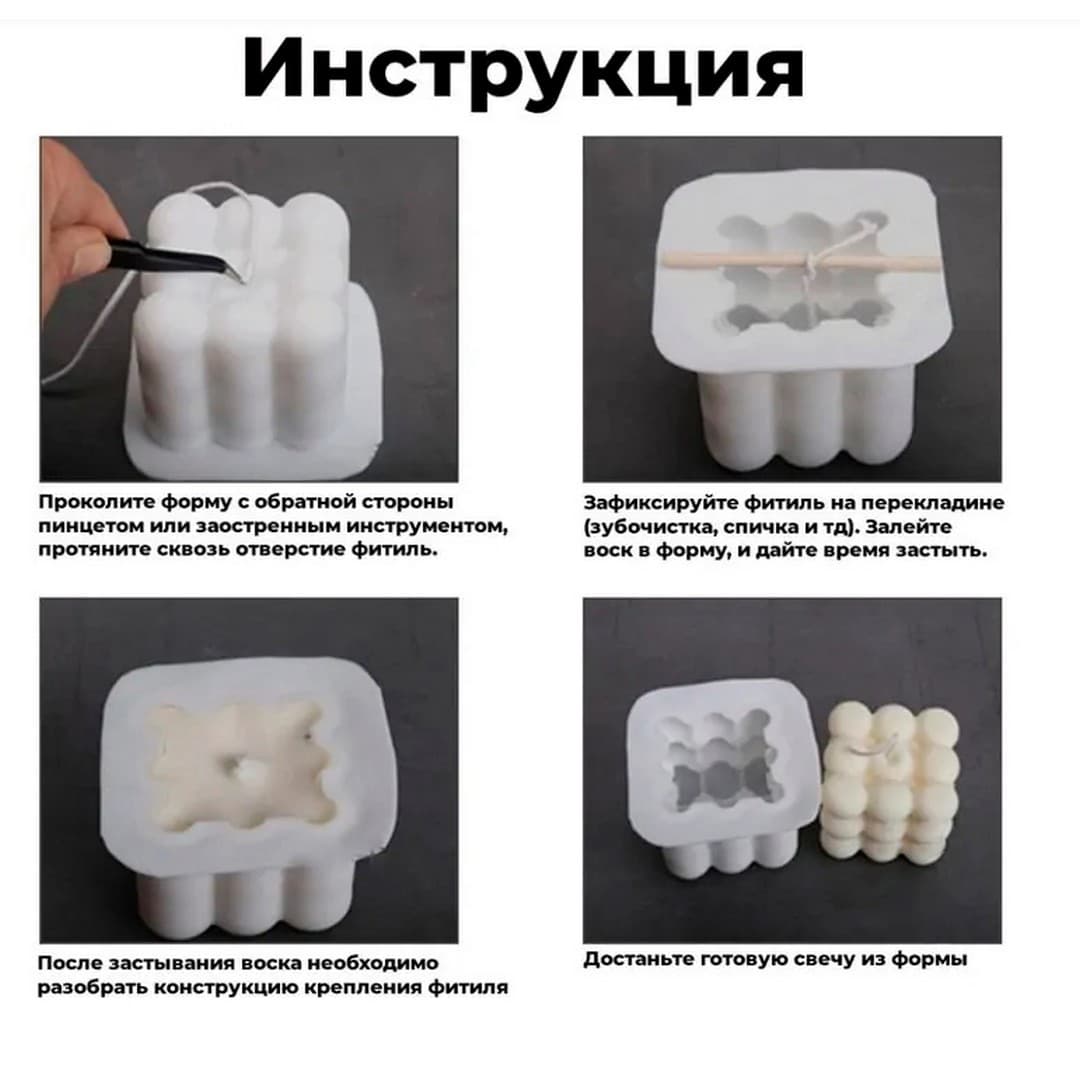 Инструкция

Проколите форму с обратной стороны пинцетом или заостренным инструментом, протяните сквозь отверстие фитиль.

Зафиксируйте фитиль на перекладине (зубочистка, спичка и тд). Залейте воск в форму, и дайте время застыть.

После застывания воска необходимо разобрать конструкцию крепления фитиля

Достаньте готовую свечу из формы